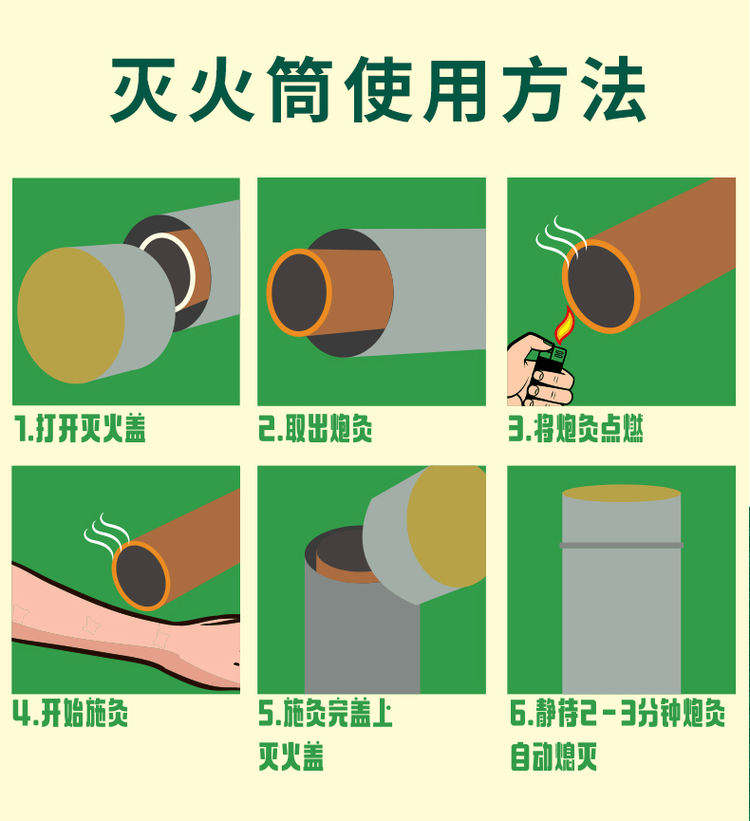 灭火筒使用方法

1.打开灭火盖

2.取出炮灸

3.将炮灸点燃

4.开始施灸

5.施灸完盖上灭火盖

6.静待2-3分钟炮灸自动熄灭