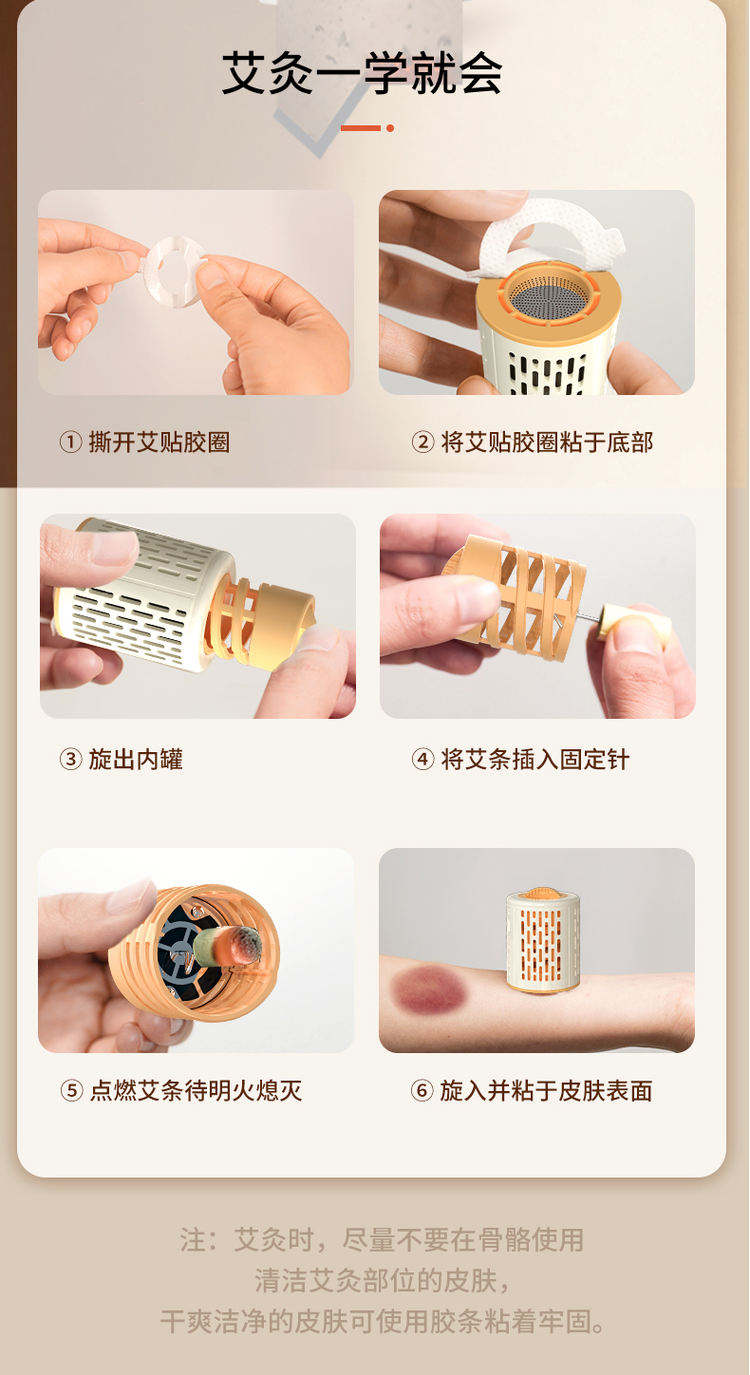 艾灸一学就会

① 撕开艾贴胶圈

② 将艾贴胶圈粘于底部

③ 旋出内罐

④ 将艾条插入固定针

⑤ 点燃艾条待明火熄灭

⑥ 旋入并粘于皮肤表面

注：艾灸时，尽量不要在骨骼使用
清洁艾灸部位的皮肤，
干爽洁净的皮肤可使用胶条粘着牢固。