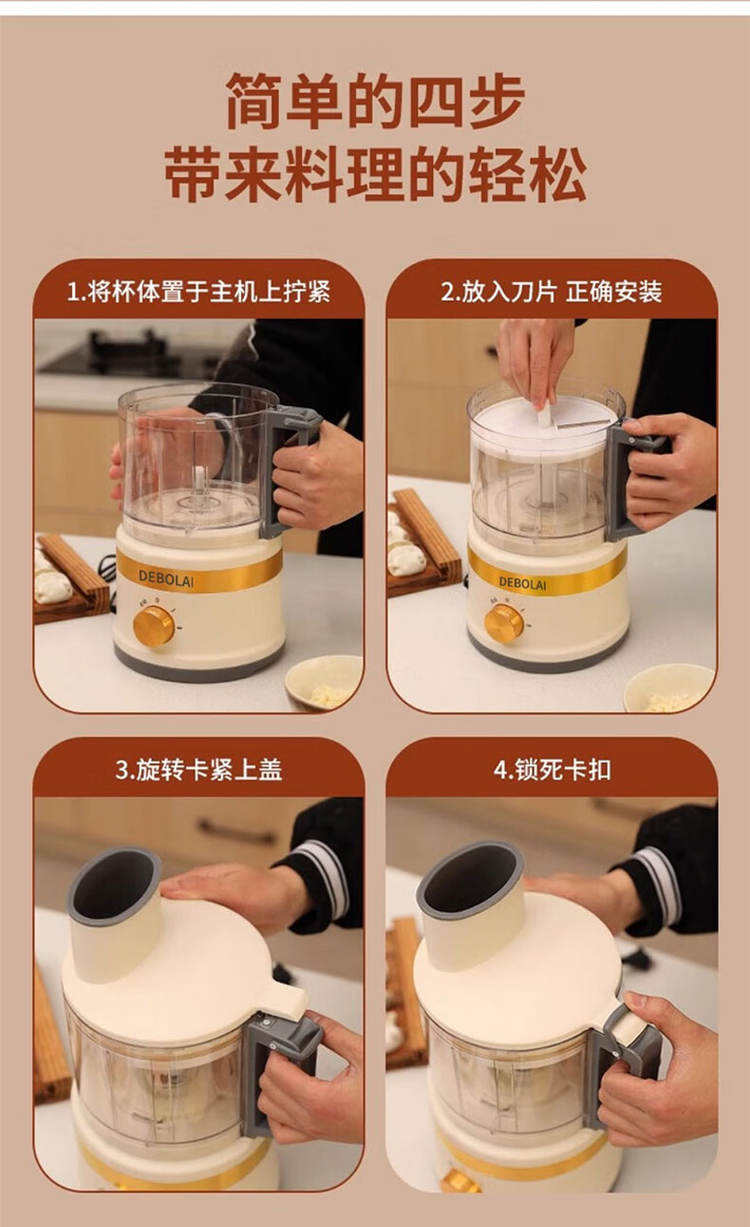 简单的四步
带来料理的轻松

1.将杯体置于主机上拧紧

DEBOLAI

2.放入刀片 正确安装

DEBOLAI

3.旋转卡紧上盖

4.锁死卡扣