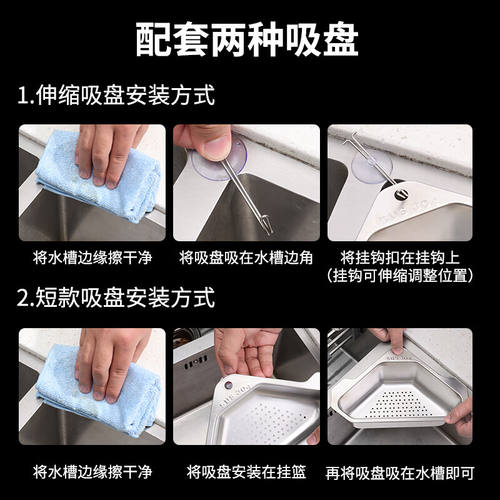 配套两种吸盘

1.伸缩吸盘安装方式

将水槽边缘擦干净

将吸盘吸在水槽边角

将挂钩扣在挂钩上
（挂钩可伸缩调整位置）

2.短款吸盘安装方式

将水槽边缘擦干净

将吸盘安装在挂篮

再将吸盘吸在水槽即可